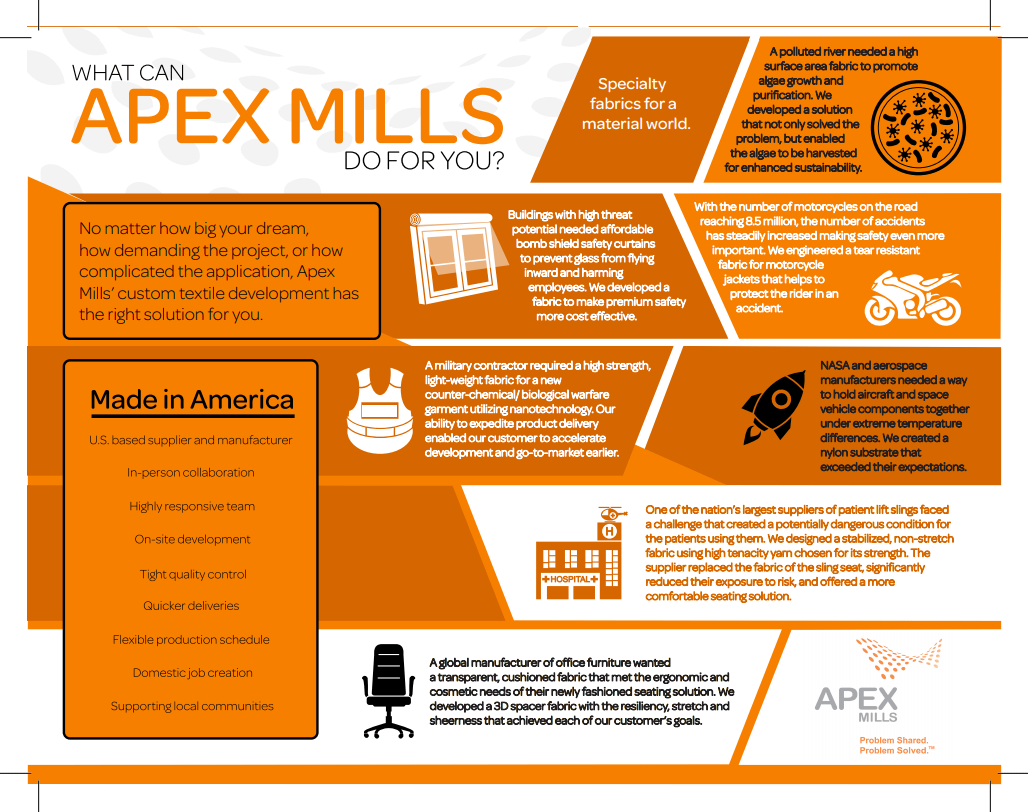 WHAT CAN
APEX MILLS
DO FOR YOU?

Specialty fabrics for a material world.

A polluted river needed a high surface area fabric to promote algae growth and purification. We developed a solution that not only solved the problem, but enabled the algae to be harvested for enhanced sustainability.

No matter how big your dream, how demanding the project, or how complicated the application, Apex Mills' custom textile development has the right solution for you.

Buildings with high threat potential needed affordable bomb shield safety curtains to prevent glass from flying inward and harming employees. We developed a fabric to make premium safety more cost effective.

With the number of motorcycles on the road reaching 8.5 million, the number of accidents has steadily increased making safety even more important. We engineered a tear resistant fabric for motorcycle jackets that helps to protect the rider in an accident.

Made in America

U.S. based supplier and manufacturer

In-person collaboration

Highly responsive team

On-site development

Tight quality control

Quicker deliveries

Flexible production schedule

Domestic job creation

Supporting local communities

A military contractor required a high strength, light-weight fabric for a new counter-chemical/ biological warfare garment utilizing nanotechnology. Our ability to expedite product delivery enabled our customer to accelerate development and go-to-market earlier.

NASA and aerospace manufacturers needed a way to hold aircraft and space vehicle components together under extreme temperature differences. We created a nylon substrate that exceeded their expectations.

H
HOSPITAL

One of the nation's largest suppliers of patient lift slings faced a challenge that created a potentially dangerous condition for the patients using them. We designed a stabilized, non-stretch fabric using high tenacity yarn chosen for its strength. The supplier replaced the fabric of the sling seat, significantly reduced their exposure to risk, and offered a more comfortable seating solution.

A global manufacturer of office furniture wanted a transparent, cushioned fabric that met the ergonomic and cosmetic needs of their newly fashioned seating solution. We developed a 3D spacer fabric with the resiliency, stretch and sheerness that achieved each of our customer's goals.

APEX
MILLS
Problem Shared.
Problem Solved.™